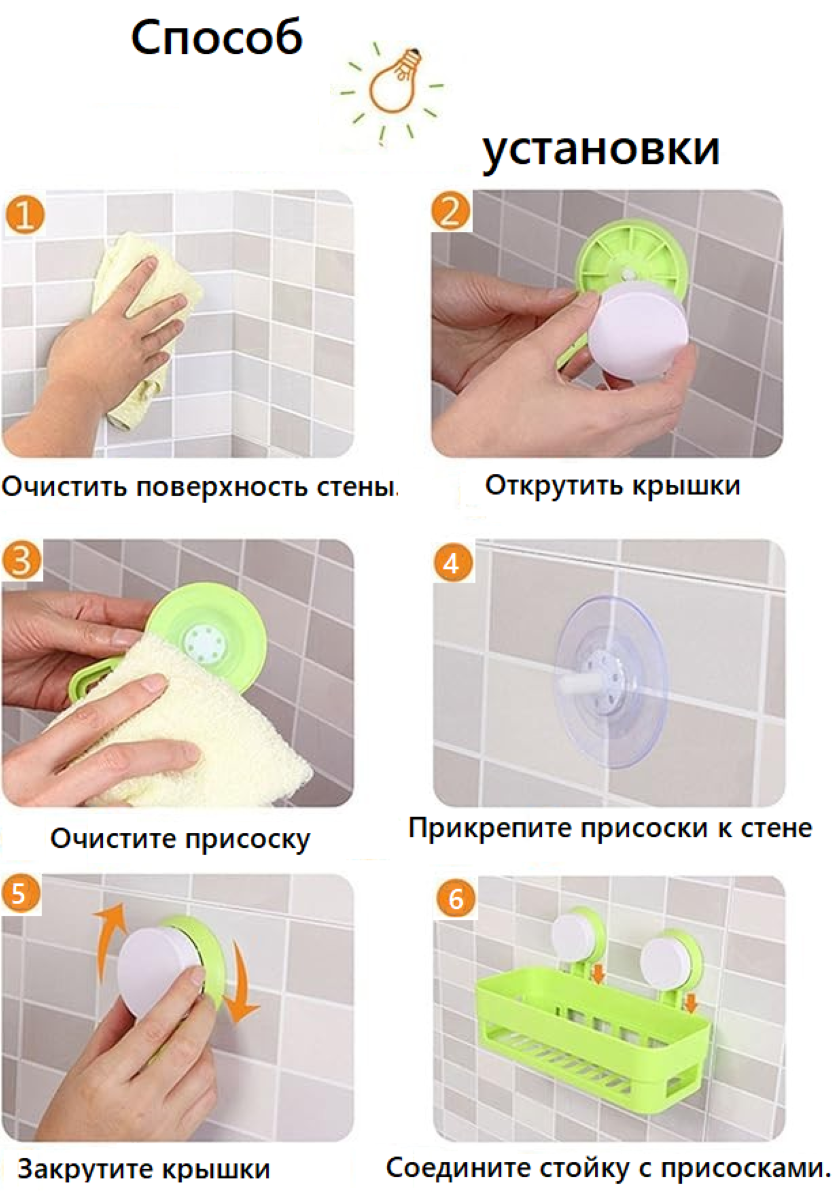 Способ

установки

1

Очистить поверхность стены.

2

Открутить крышки

3

Очистите присоску

4

Прикрепите присоски к стене

5

Закрутите крышки

6

Соедините стойку с присосками.