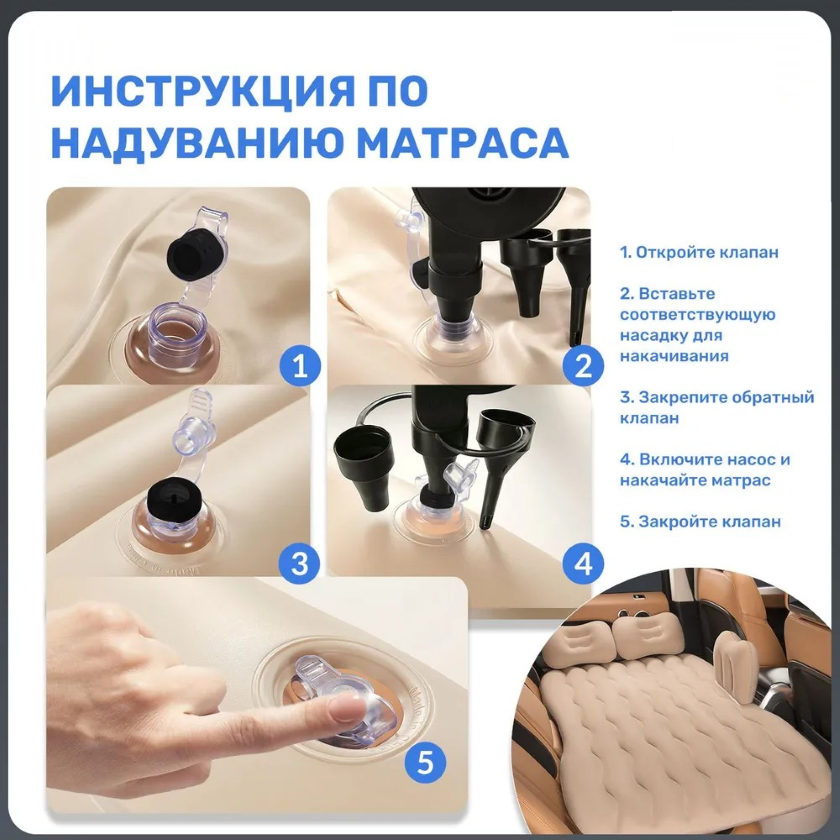 ИНСТРУКЦИЯ ПО НАДУВАНИЮ МАТРАСА

1

2

3

4

5

1. Откройте клапан

2. Вставьте соответствующую насадку для накачивания

3. Закрепите обратный клапан

4. Включите насос и накачайте матрас

5. Закройте клапан