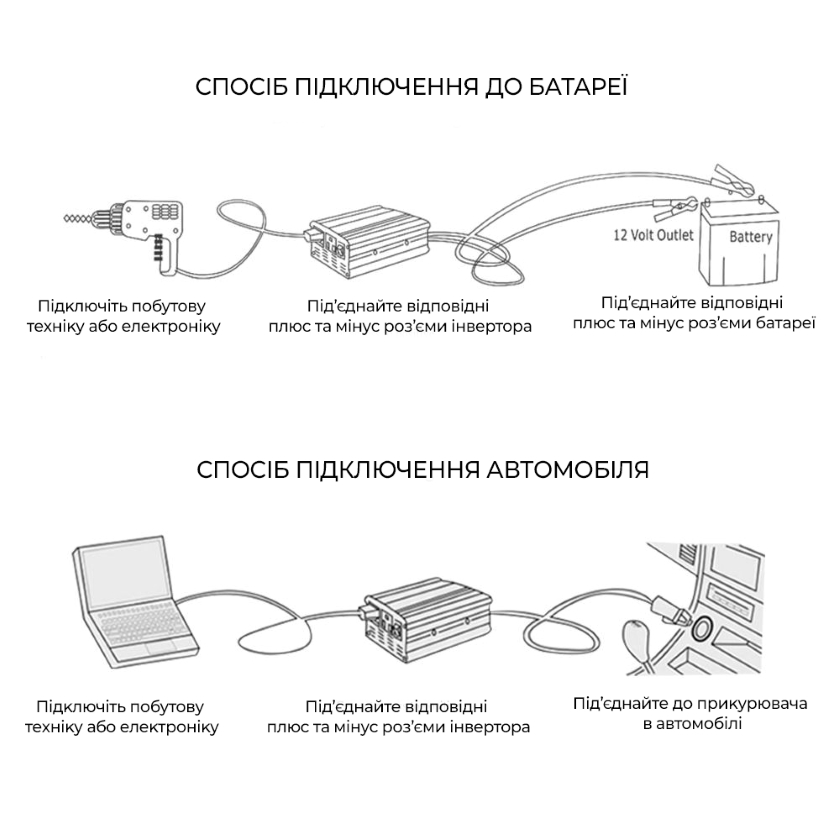 СПОСІБ ПІДКЛЮЧЕННЯ ДО БАТАРЕЇ

12 Volt Outlet

Battery

Підключіть побутову техніку або електроніку

Під'єднайте відповідні плюс та мінус роз'єми інвертора

Під'єднайте відповідні плюс та мінус роз'єми батареї

СПОСІБ ПІДКЛЮЧЕННЯ АВТОМОБІЛЯ

Підключіть побутову техніку або електроніку

Під'єднайте відповідні плюс та мінус роз'єми інвертора

Під'єднайте до прикурювача в автомобілі