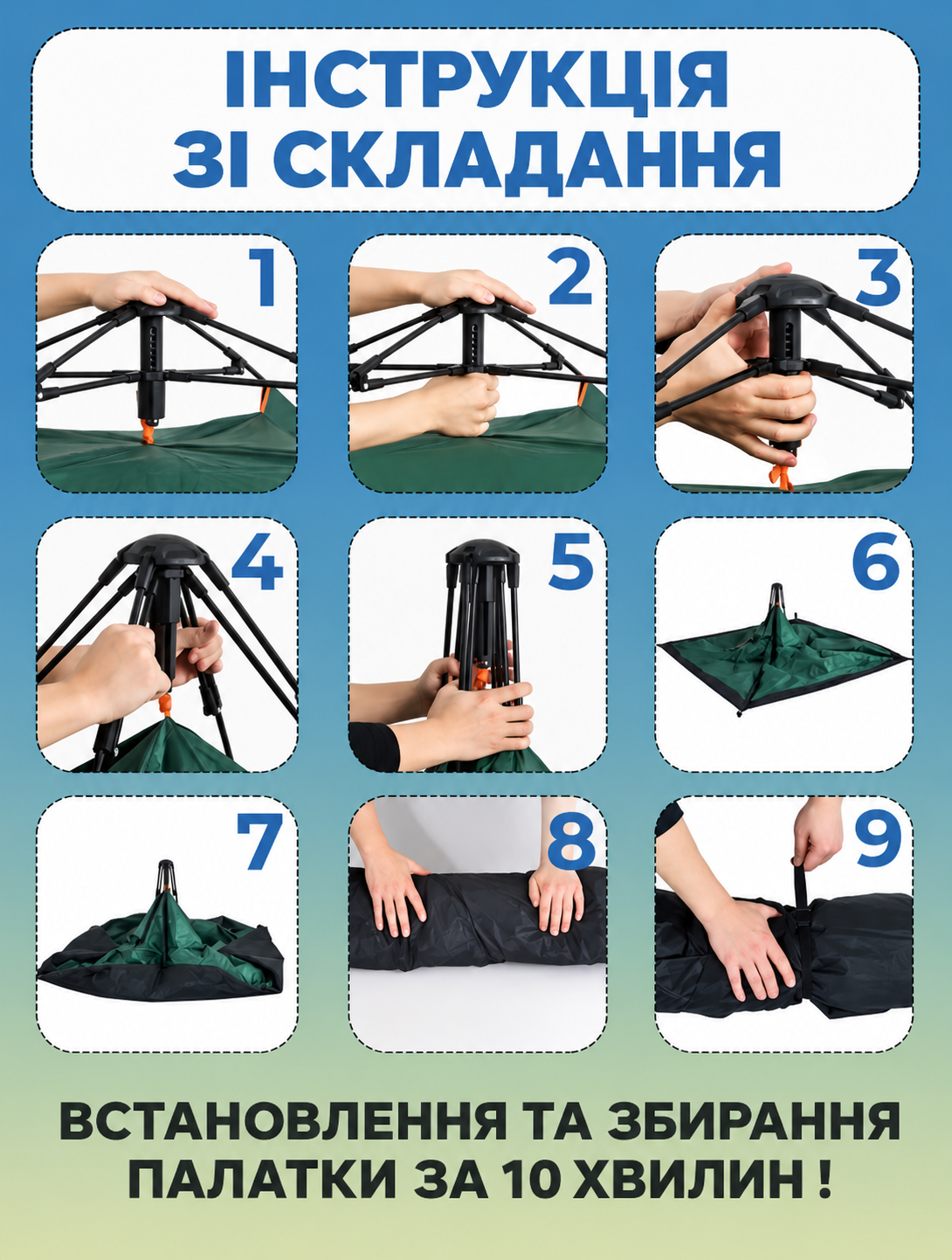 ІНСТРУКЦІЯ ЗІ СКЛАДАННЯ

1

2

3

4

5

6

7

8

9

ВСТАНОВЛЕННЯ ТА ЗБИРАННЯ ПАЛАТКИ ЗА 10 ХВИЛИН !