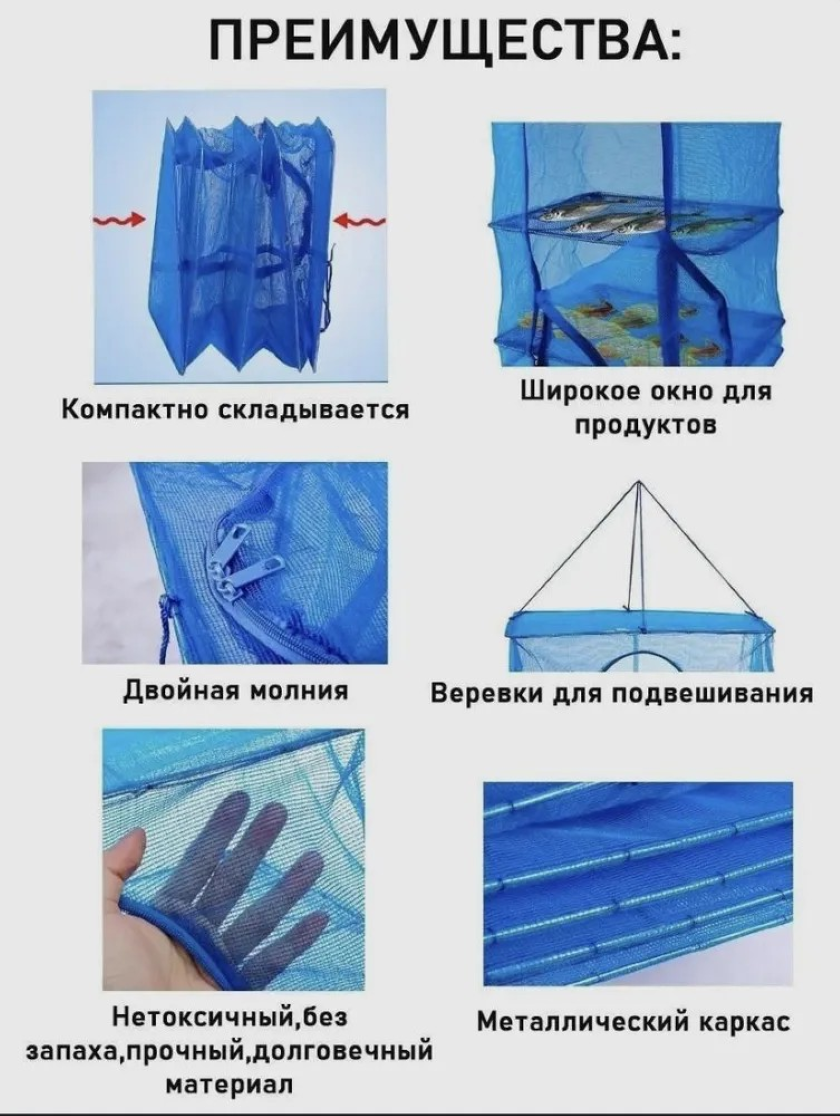 ПРЕИМУЩЕСТВА:

Компактно складывается

Широкое окно для продуктов

Двойная молния

Веревки для подвешивания

Нетоксичный,без запаха,прочный,долговечный материал

Металлический каркас