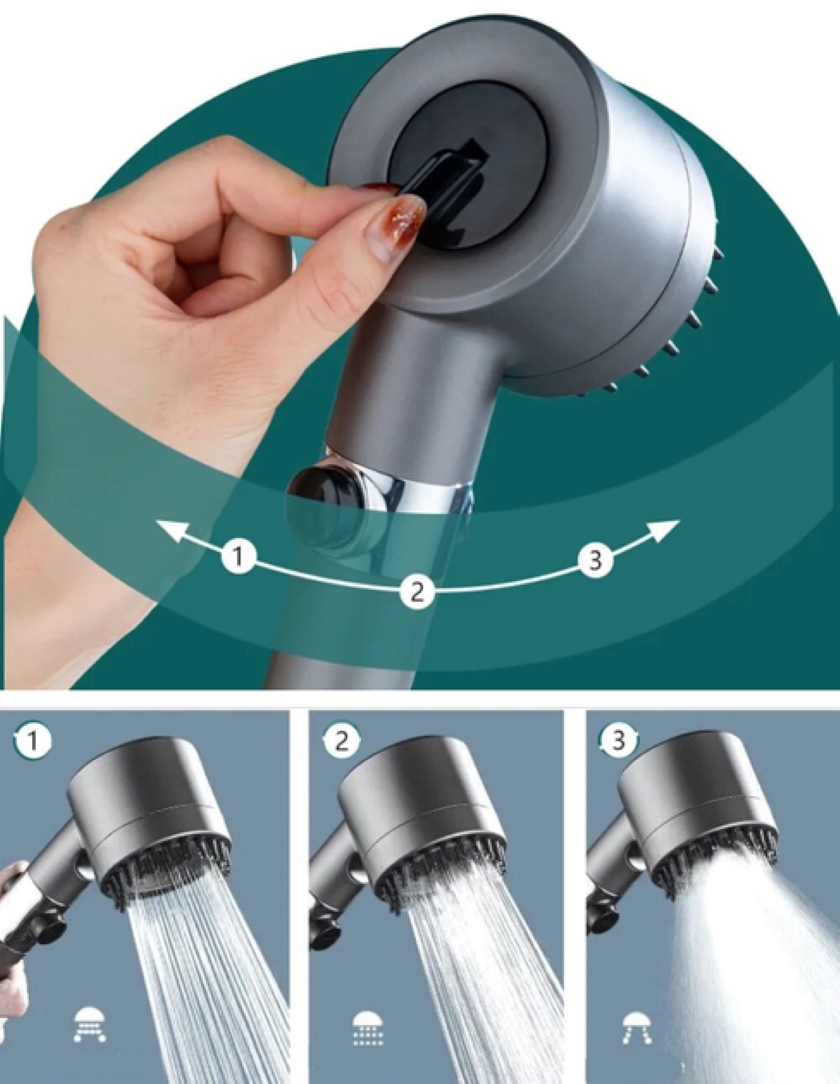 1
2
3

1
2
3