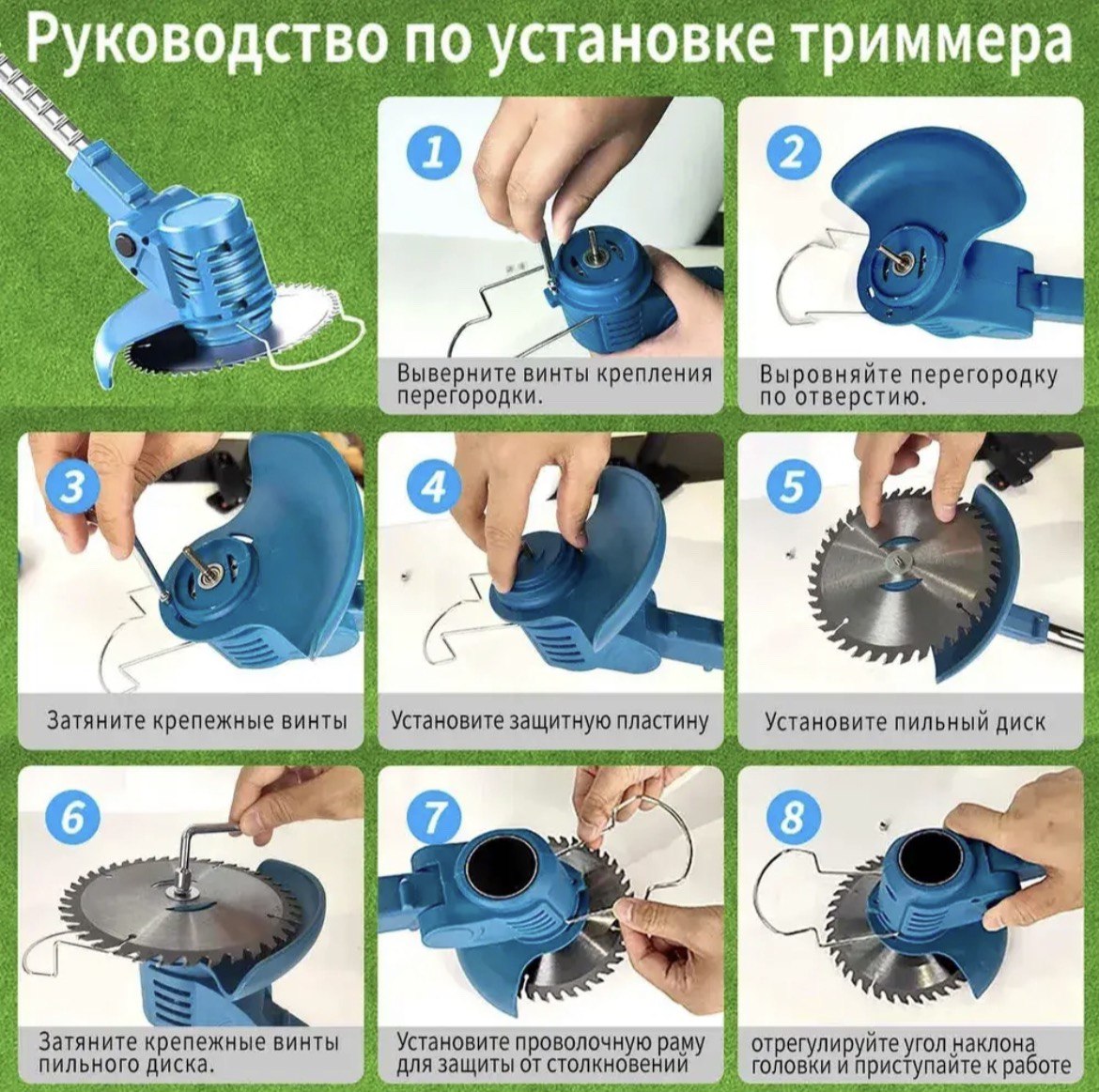 Руководство по установке триммера

1

Выверните винты крепления перегородки.

2

Выровняйте перегородку по отверстию.

3

Затяните крепежные винты

4

Установите защитную пластину

5

Установите пильный диск

6

Затяните крепежные винты пильного диска.

7

Установите проволочную раму для защиты от столкновений

8

отрегулируйте угол наклона головки и приступайте к работе