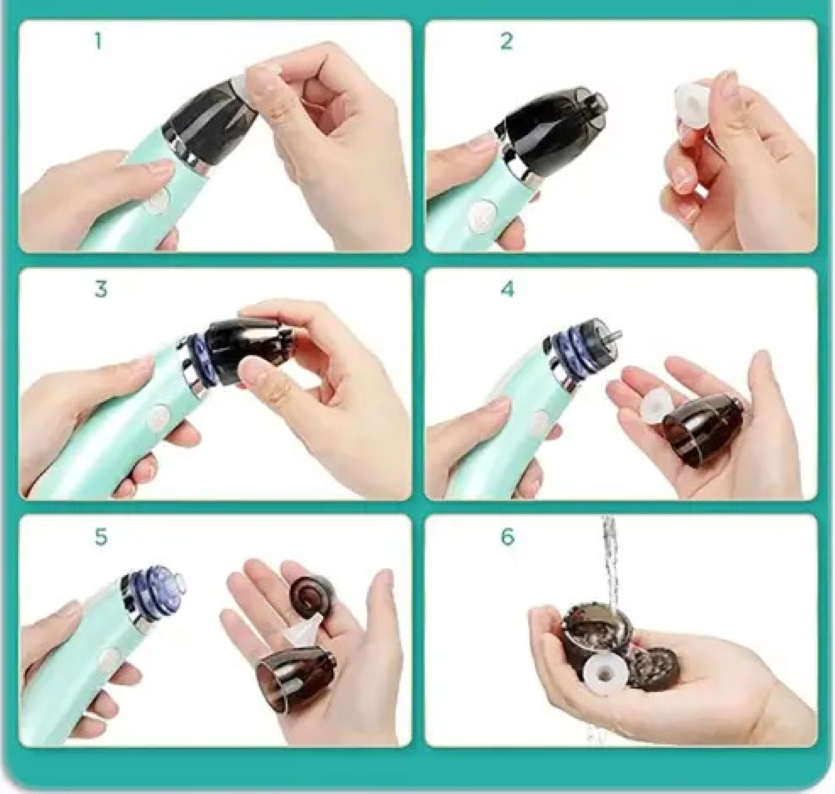 1

2

3

4

5

6